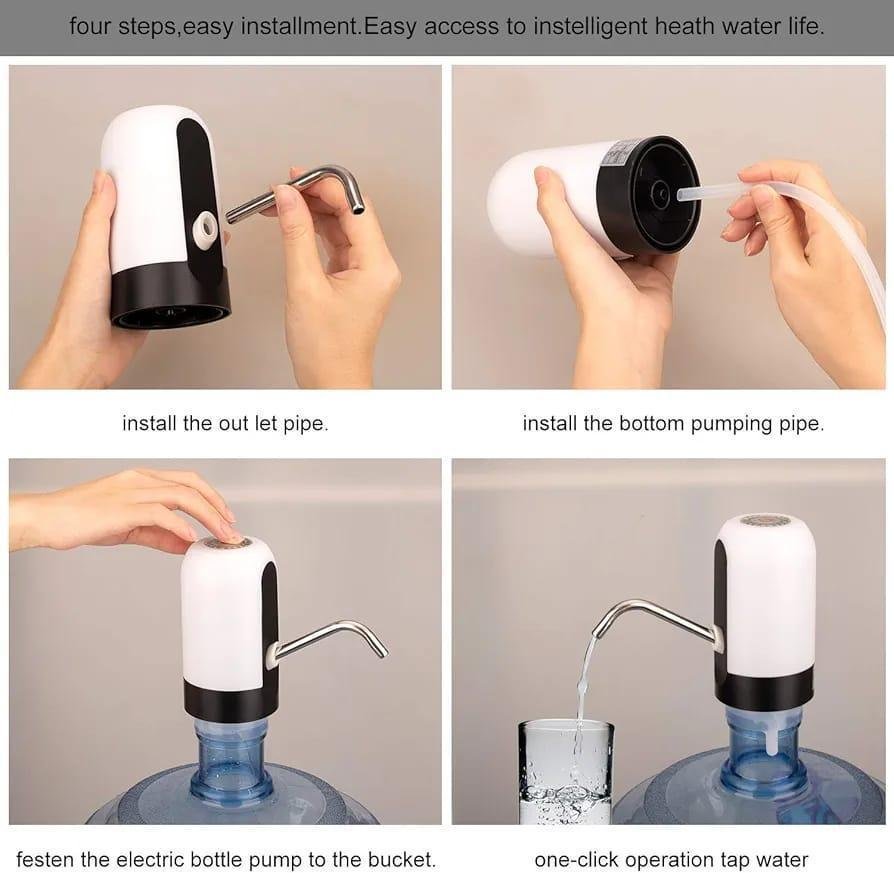 four steps,easy installment.Easy access to instelligent heath water life.

install the out let pipe.

install the bottom pumping pipe.

festen the electric bottle pump to the bucket.

one-click operation tap water